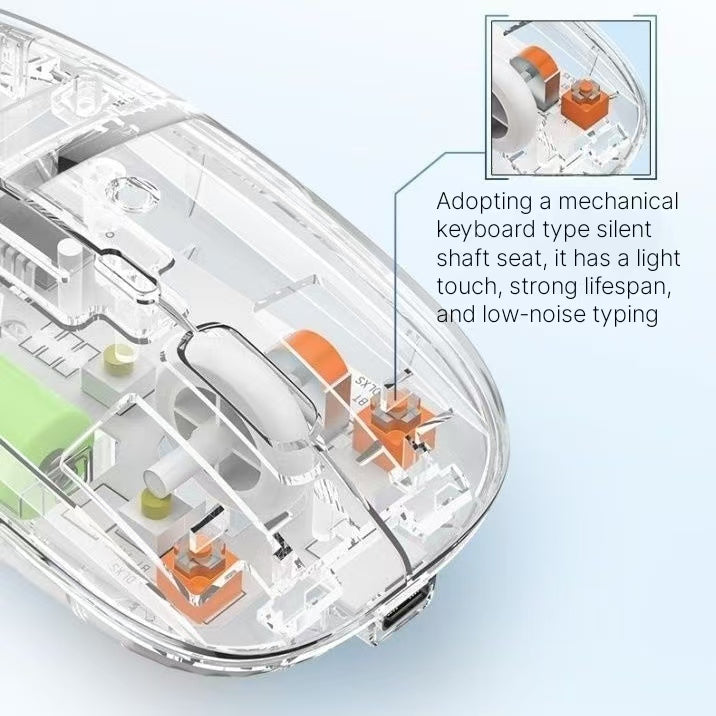 Adopting a mechanical keyboard type silent shaft seat, it has a light touch, strong lifespan, and low-noise typing